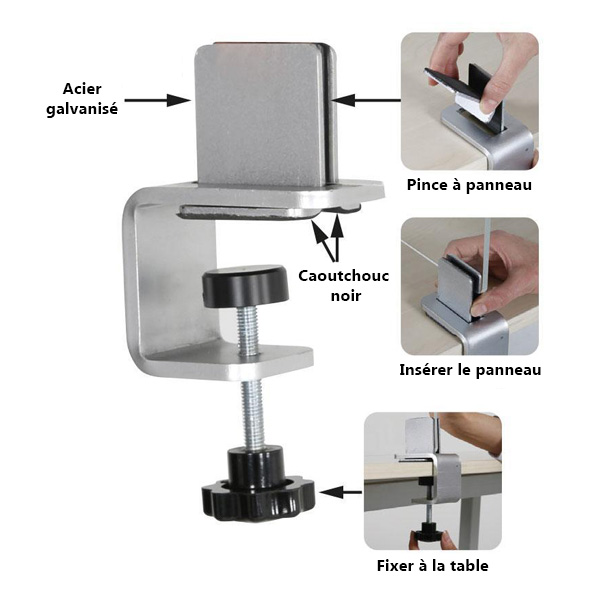 Acier galvanisé

Pince à panneau

Caoutchouc noir

Insérer le panneau

Fixer à la table